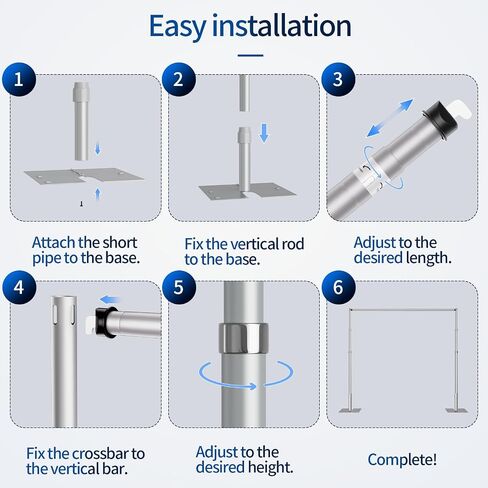 Easy installation

1

Attach the short pipe to the base.

2

Fix the vertical rod to the base.

3

Adjust to the desired length.

4

Fix the crossbar to the vertical bar.

5

Adjust to the desired height.

6

Complete!