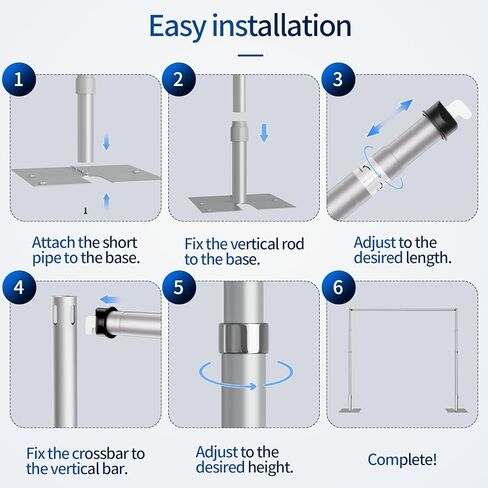 Easy installation

1

Attach the short pipe to the base.

2

Fix the vertical rod to the base.

3

Adjust to the desired length.

4

Fix the crossbar to the vertical bar.

5

Adjust to the desired height.

6

Complete!