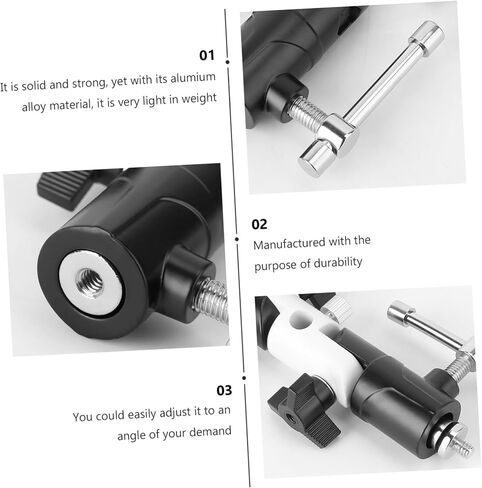 01

It is solid and strong, yet with its alumium alloy material, it is very light in weight

02

Manufactured with the purpose of durability

03

You could easily adjust it to an angle of your demand