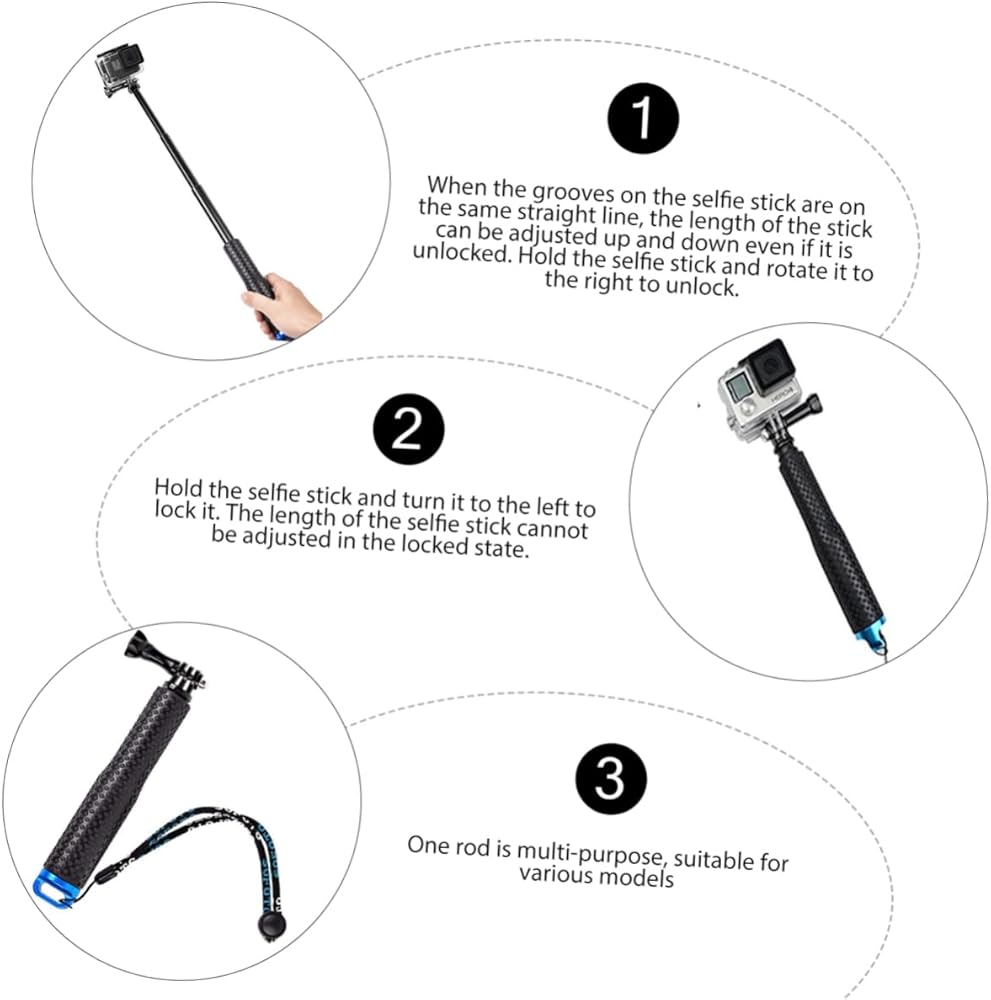 1

When the grooves on the selfie stick are on the same straight line, the length of the stick can be adjusted up and down even if it is unlocked. Hold the selfie stick and rotate it to the right to unlock.

HERO4

2

Hold the selfie stick and turn it to the left to lock it. The length of the selfie stick cannot be adjusted in the locked state.

3

One rod is multi-purpose, suitable for various models