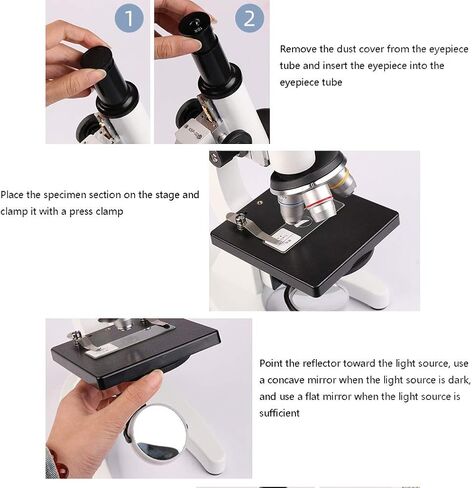 1

2

Remove the dust cover from the eyepiece tube and insert the eyepiece into the eyepiece tube

Place the specimen section on the stage and clamp it with a press clamp

Point the reflector toward the light source, use a concave mirror when the light source is dark, and use a flat mirror when the light source is sufficient