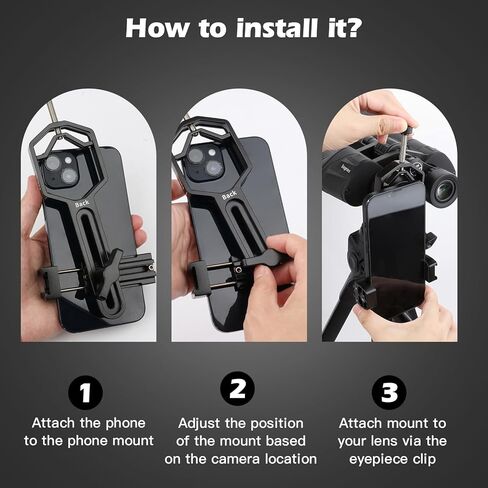 How to install it?

Back

Back

1
Attach the phone to the phone mount

2
Adjust the position of the mount based on the camera location

3
Attach mount to your lens via the eyepiece clip