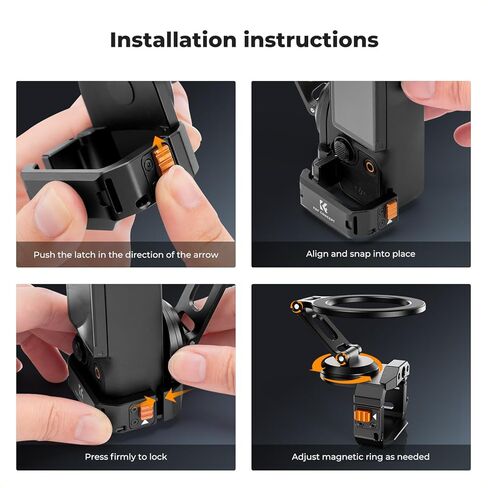 Installation instructions

Push the latch in the direction of the arrow

K&F CONCEPT

Align and snap into place

Press firmly to lock

Adjust magnetic ring as needed