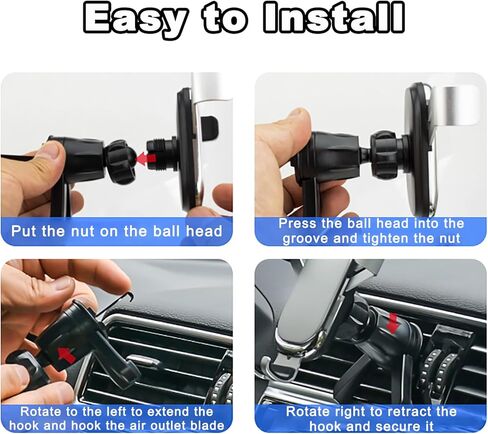 Easy to Install

Put the nut on the ball head

Press the ball head into the groove and tighten the nut

Rotate to the left to extend the hook and hook the air outlet blade

Rotate right to retract the hook and secure it