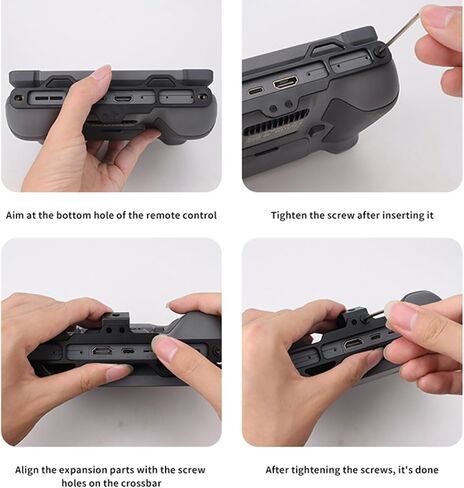 Aim at the bottom hole of the remote control

Tighten the screw after inserting it

Align the expansion parts with the screw holes on the crossbar

After tightening the screws, it's done