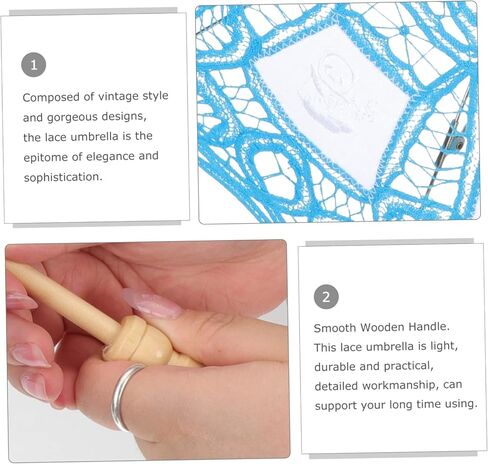 1

Composed of vintage style and gorgeous designs, the lace umbrella is the epitome of elegance and sophistication.

2

Smooth Wooden Handle. This lace umbrella is light, durable and practical, detailed workmanship, can support your long time using.