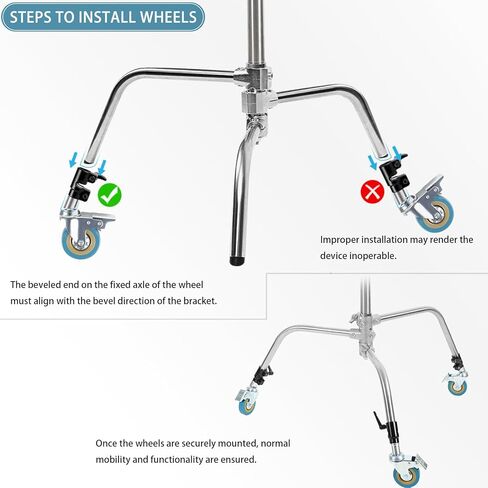 STEPS TO INSTALL WHEELS

Improper installation may render the device inoperable.

The beveled end on the fixed axle of the wheel must align with the bevel direction of the bracket.

Once the wheels are securely mounted, normal mobility and functionality are ensured.