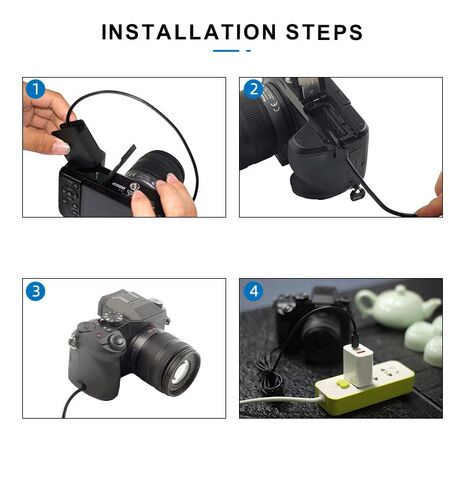 INSTALLATION STEPS

1

2

3

4