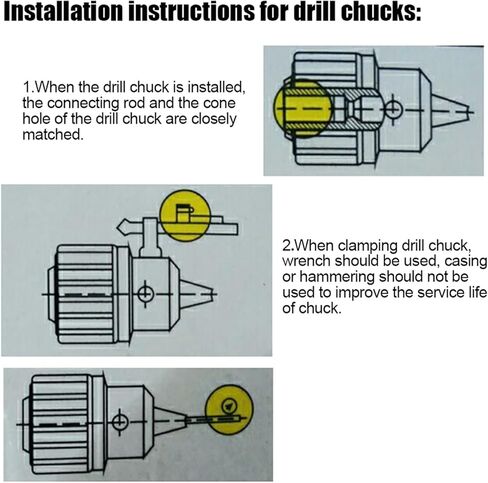 Installation instructions for drill chucks:

1.When the drill chuck is installed, the connecting rod and the cone hole of the drill chuck are closely matched.

2.When clamping drill chuck, wrench should be used, casing or hammering should not be used to improve the service life of chuck.