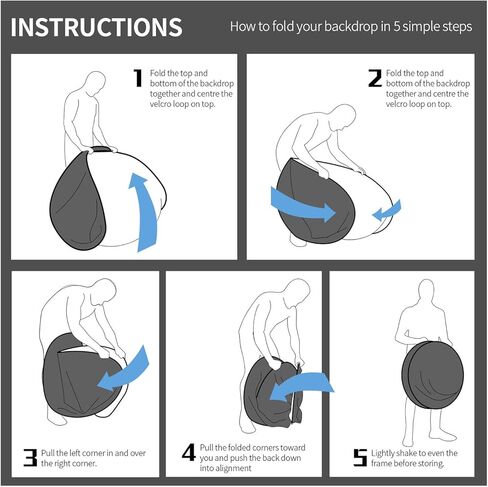 INSTRUCTIONS

How to fold your backdrop in 5 simple steps

1 Fold the top and bottom of the backdrop together and centre the velcro loop on top.

2 Fold the top and bottom of the backdrop together and centre the velcro loop on top.

3 Pull the left corner in and over the right corner.

4 Pull the folded corners toward you and push the back down into alignment

5 Lightly shake to even the frame before storing.