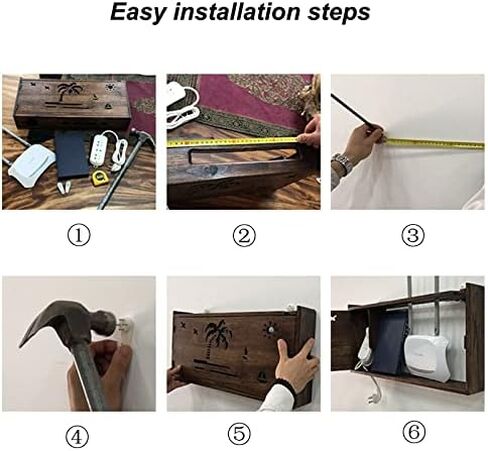 Easy installation steps

①

②

③

④

⑤

⑥