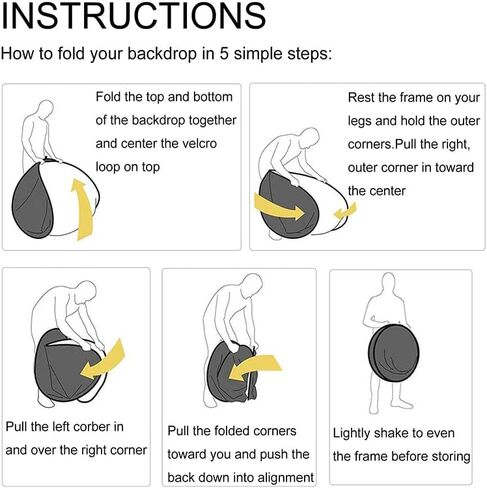 INSTRUCTIONS

How to fold your backdrop in 5 simple steps:

Fold the top and bottom of the backdrop together and center the velcro loop on top

Rest the frame on your legs and hold the outer corners.Pull the right, outer corner in toward the center

Pull the left corber in and over the right corner

Pull the folded corners toward you and push the back down into alignment

Lightly shake to even the frame before storing