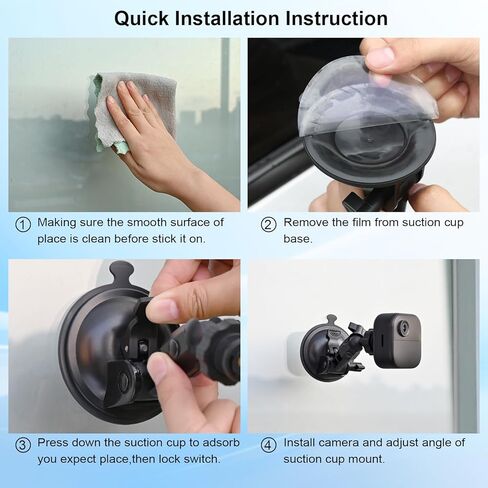 Quick Installation Instruction

① Making sure the smooth surface of place is clean before stick it on.

② Remove the film from suction cup base.

③ Press down the suction cup to adsorb you expect place,then lock switch.

④ Install camera and adjust angle of suction cup mount.