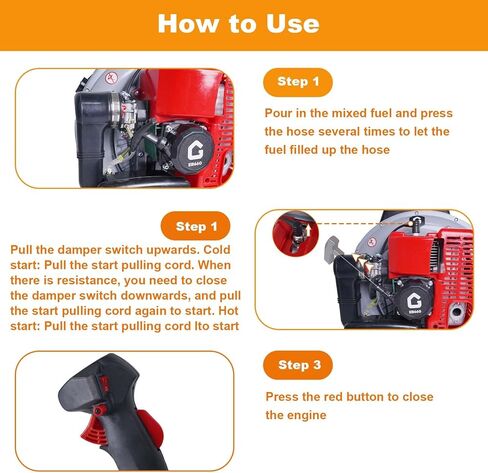 How to Use

Step 1

Pour in the mixed fuel and press the hose several times to let the fuel filled up the hose

Step 1

Pull the damper switch upwards. Cold start: Pull the start pulling cord. When there is resistance, you need to close the damper switch downwards, and pull the start pulling cord again to start. Hot start: Pull the start pulling cord Ito start

Step 3

Press the red button to close the engine