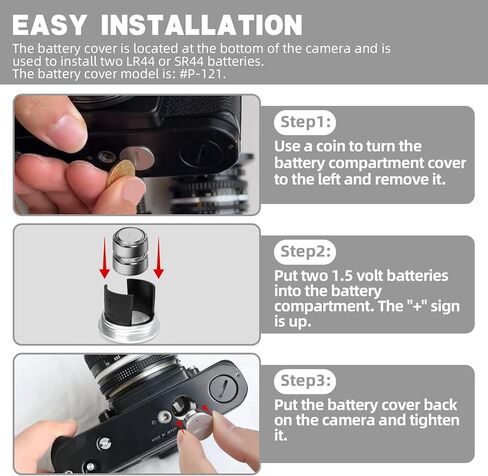 EASY INSTALLATION
The battery cover is located at the bottom of the camera and is used to install two LR44 or SR44 batteries.
The battery cover model is: #P-121.

Step1:
Use a coin to turn the battery compartment cover to the left and remove it.

Step2:
Put two 1.5 volt batteries into the battery compartment. The "+" sign is up.

Step3:
Put the battery cover back on the camera and tighten it.