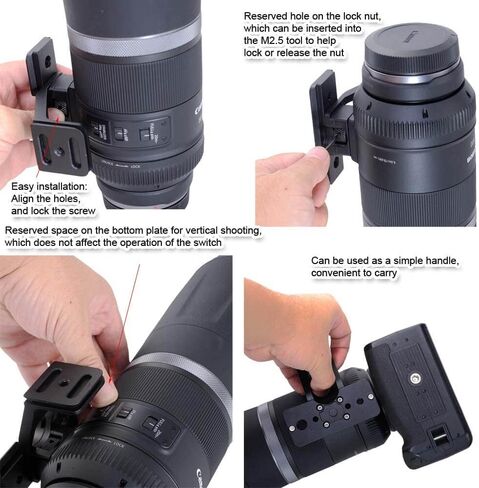 Reserved hole on the lock nut, which can be inserted into the M2.5 tool to help lock or release the nut

Easy installation: Align the holes, and lock the screw

Reserved space on the bottom plate for vertical shooting, which does not affect the operation of the switch

Can be used as a simple handle, convenient to carry