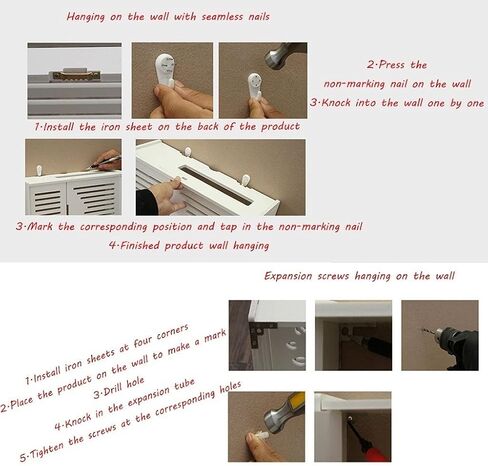 Hanging on the wall with seamless nails

2·Press the non-marking nail on the wall

3·Knock into the wall one by one

1·Install the iron sheet on the back of the product

3·Mark the corresponding position and tap in the non-marking nail

4·Finished product wall hanging

Expansion screws hanging on the wall

1·Install iron sheets at four corners

2·Place the product on the wall to make a mark

3·Drill hole

4·Knock in the expansion tube

5·Tighten the screws at the corresponding holes