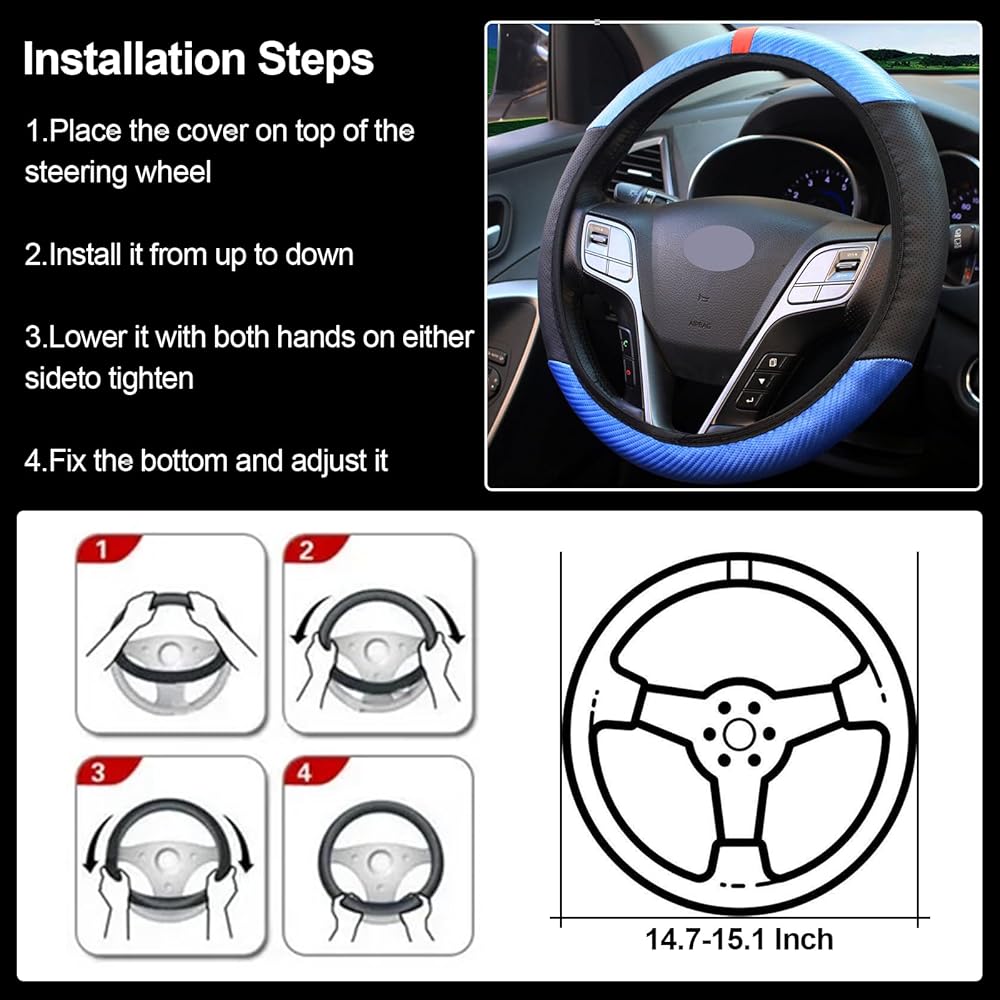 Installation Steps

1.Place the cover on top of the steering wheel

2.Install it from up to down

3.Lower it with both hands on either sideto tighten

4.Fix the bottom and adjust it

1

2

3

4

14.7-15.1 Inch