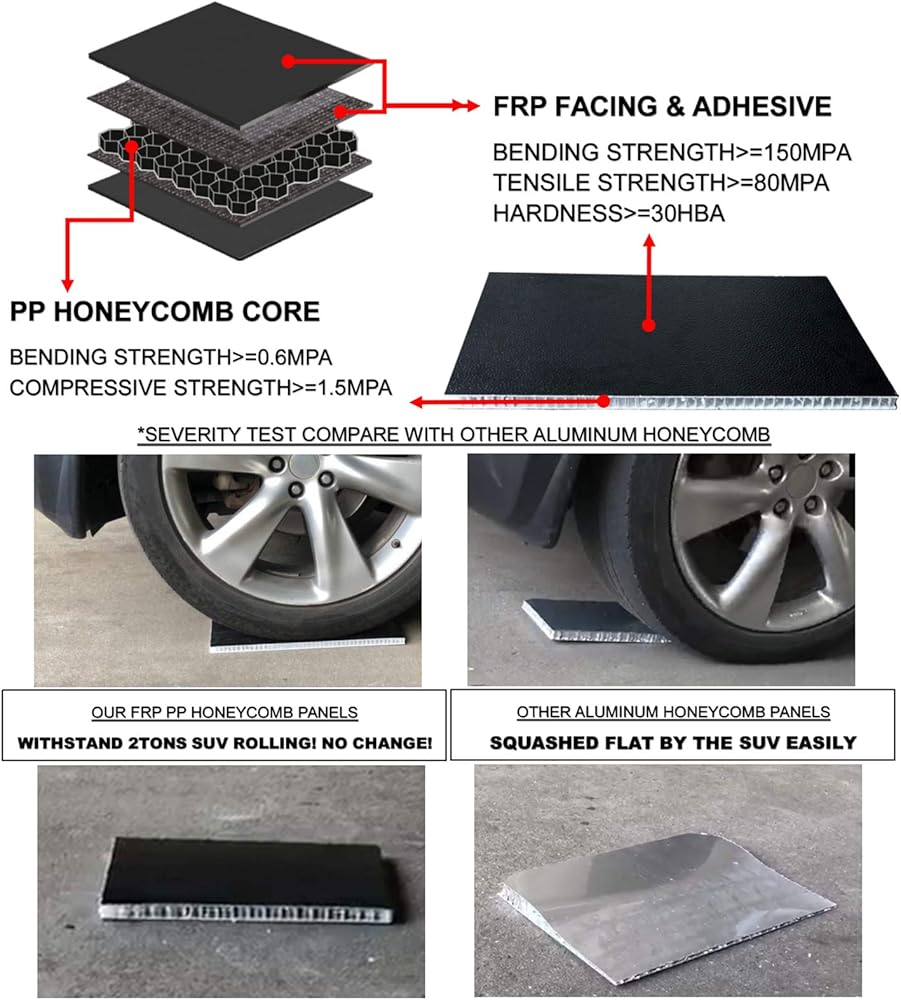 FRP FACING & ADHESIVE

BENDING STRENGTH>=150MPA
TENSILE STRENGTH>=80MPA
HARDNESS>=30HBA

PP HONEYCOMB CORE

BENDING STRENGTH>=0.6MPA
COMPRESSIVE STRENGTH>=1.5MPA

*SEVERITY TEST COMPARE WITH OTHER ALUMINUM HONEYCOMB

OUR FRP PP HONEYCOMB PANELS
WITHSTAND 2TONS SUV ROLLING! NO CHANGE!

OTHER ALUMINUM HONEYCOMB PANELS
SQUASHED FLAT BY THE SUV EASILY