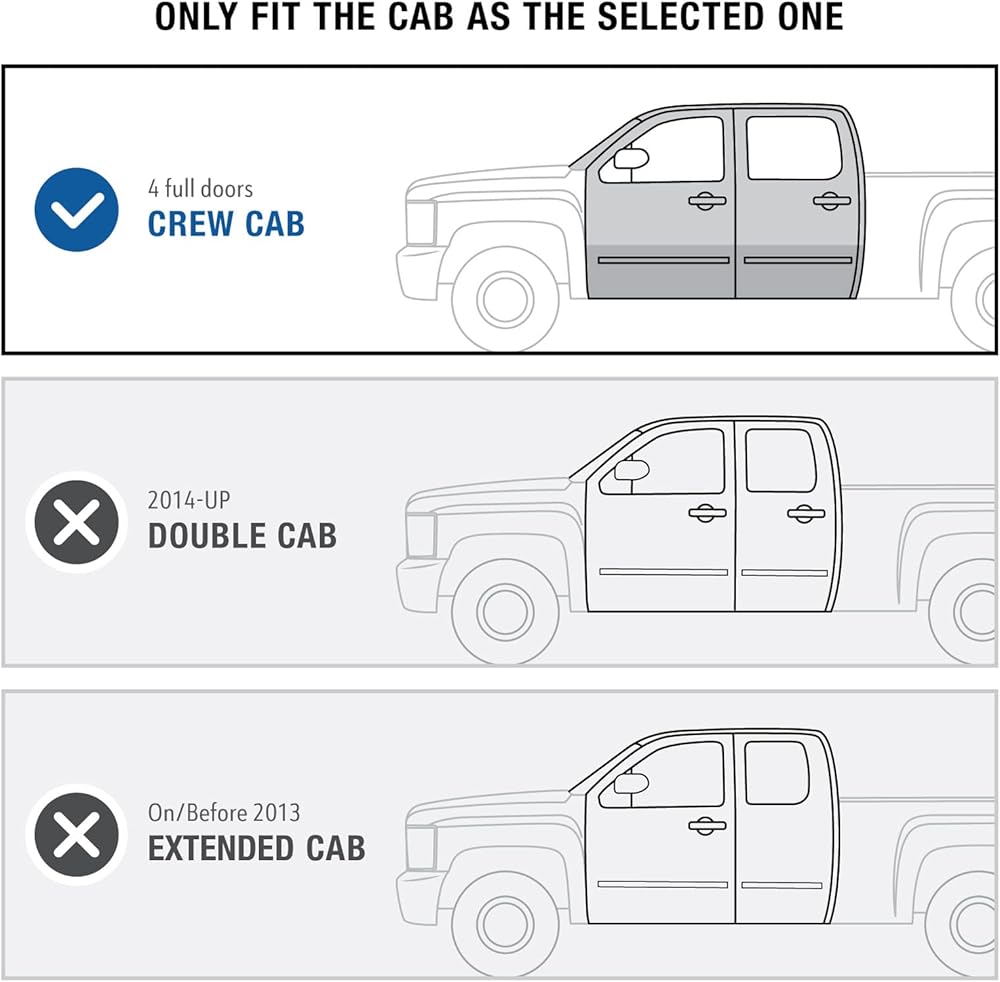 ONLY FIT THE CAB AS THE SELECTED ONE

4 full doors
CREW CAB

2014-UP
DOUBLE CAB

On/Before 2013
EXTENDED CAB