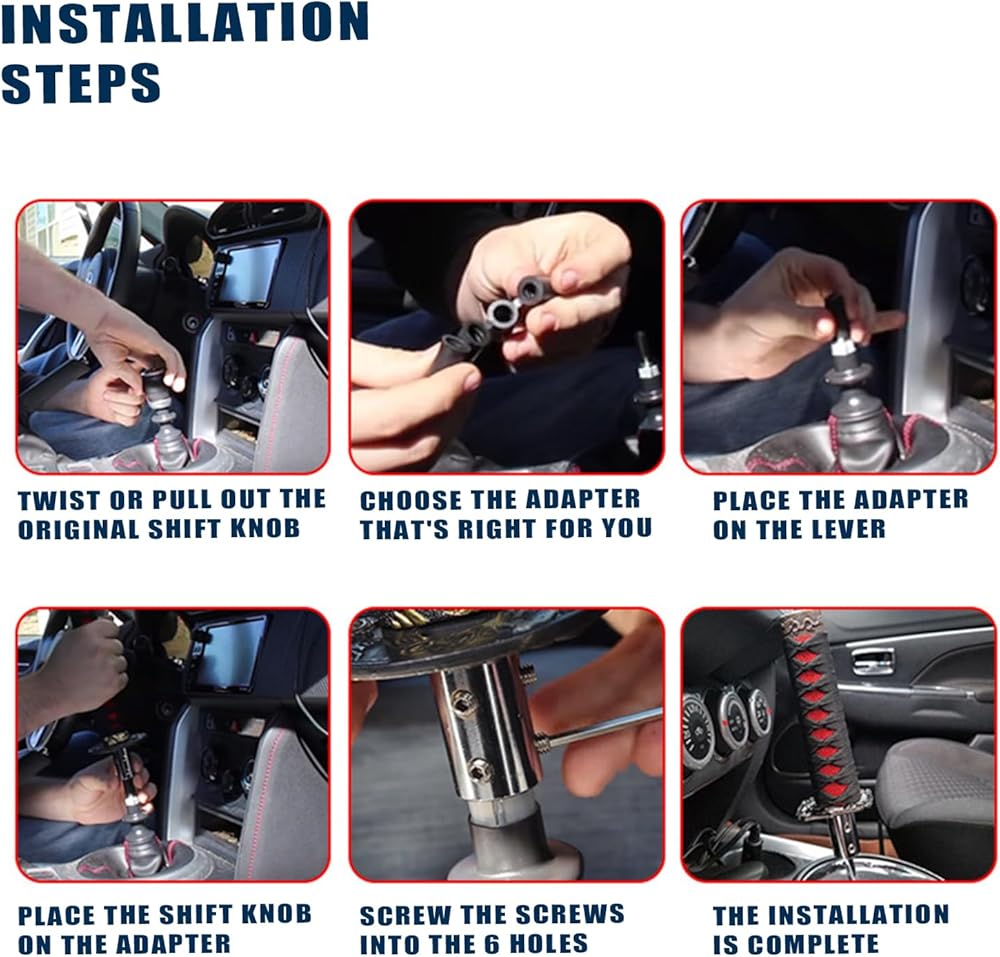 INSTALLATION STEPS

TWIST OR PULL OUT THE ORIGINAL SHIFT KNOB

CHOOSE THE ADAPTER THAT'S RIGHT FOR YOU

PLACE THE ADAPTER ON THE LEVER

PLACE THE SHIFT KNOB ON THE ADAPTER

SCREW THE SCREWS INTO THE 6 HOLES

THE INSTALLATION IS COMPLETE