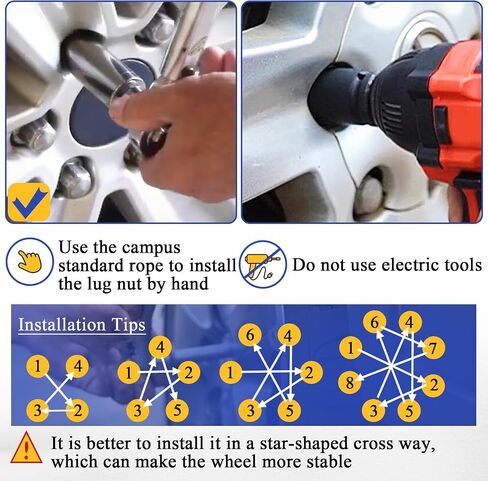 Use the campus standard rope to install the lug nut by hand

Do not use electric tools

Installation Tips

1
4
3
2

4
1
2
3
5

6
4
1
2
3
5

6
4
1
7
8
2
3
5

It is better to install it in a star-shaped cross way, which can make the wheel more stable