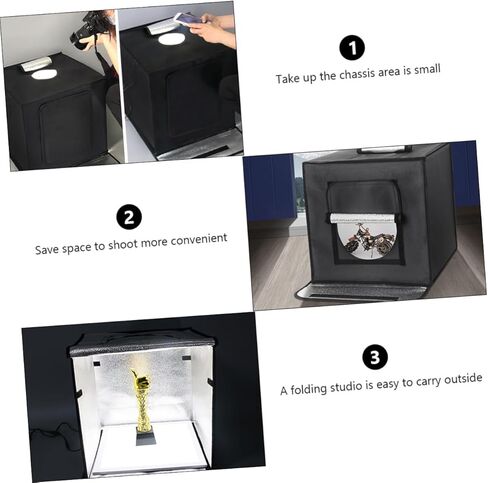 1

Take up the chassis area is small

2

Save space to shoot more convenient

3

A folding studio is easy to carry outside