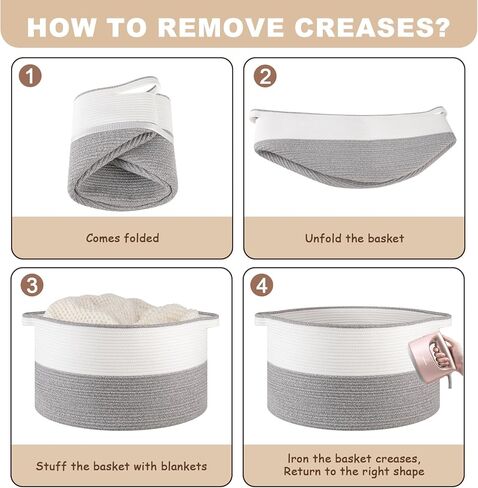 HOW TO REMOVE CREASES?

1

Comes folded

2

Unfold the basket

3

Stuff the basket with blankets

4

Iron the basket creases, Return to the right shape