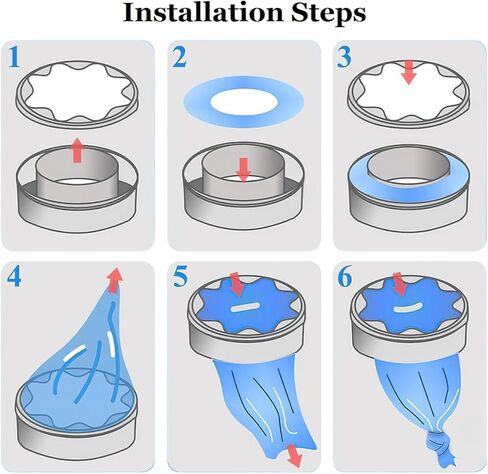 Installation Steps

1

2

3

4

5

6