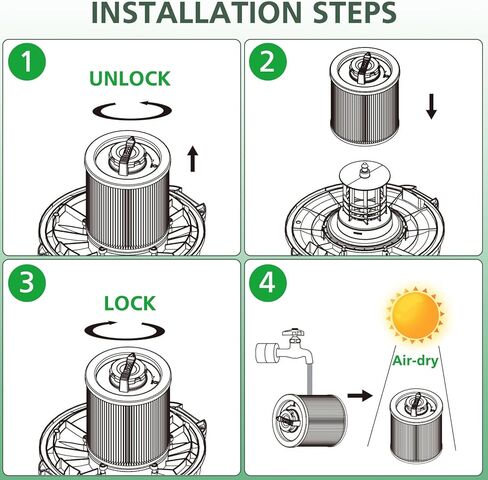 INSTALLATION STEPS

1

UNLOCK

2

3

LOCK

4

Air-dry