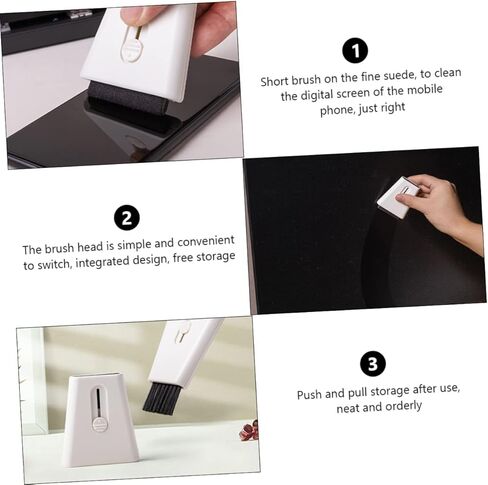 1

Short brush on the fine suede, to clean the digital screen of the mobile phone, just right

2

The brush head is simple and convenient to switch, integrated design, free storage

3

Push and pull storage after use, neat and orderly