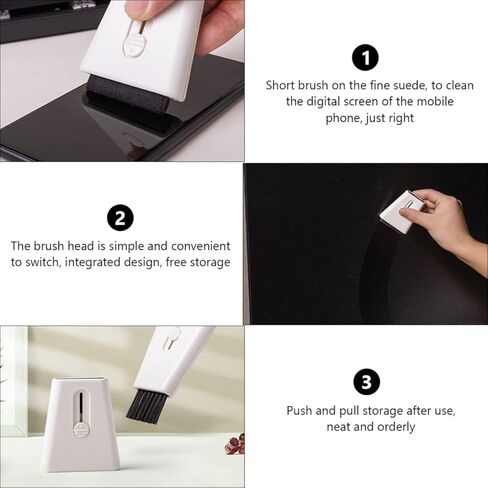 1

Short brush on the fine suede, to clean the digital screen of the mobile phone, just right

2

The brush head is simple and convenient to switch, integrated design, free storage

3

Push and pull storage after use, neat and orderly