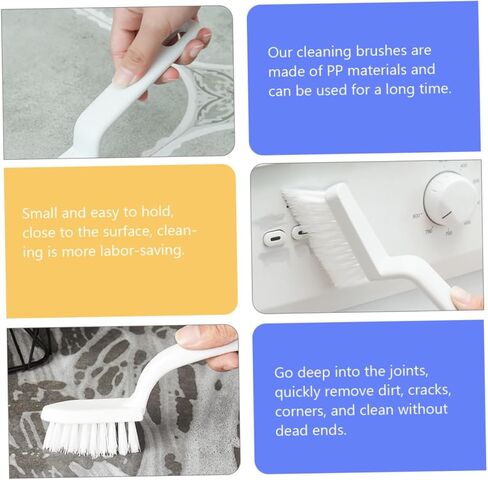 Our cleaning brushes are made of PP materials and can be used for a long time.

Small and easy to hold, close to the surface, cleaning is more labor-saving.

Go deep into the joints, quickly remove dirt, cracks, corners, and clean without dead ends.