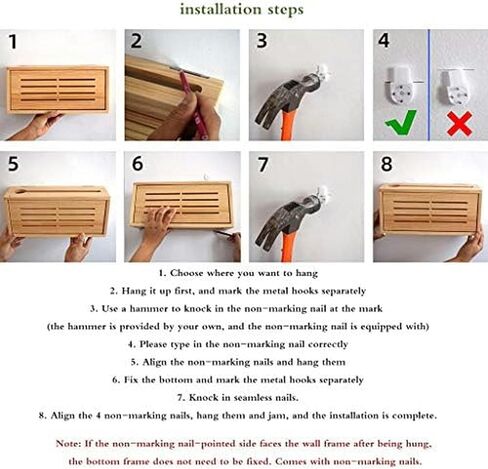 installation steps

1

2

3

4

5

6

7

8

1. Choose where you want to hang

2. Hang it up first, and mark the metal hooks separately

3. Use a hammer to knock in the non-marking nail at the mark

(the hammer is provided by your own, and the non-marking nail is equipped with)

4. Please type in the non-marking nail correctly

5. Align the non-marking nails and hang them

6. Fix the bottom and mark the metal hooks separately

7. Knock in seamless nails.

8. Align the 4 non-marking nails, hang them and jam, and the installation is complete.

Note: If the non-marking nail-pointed side faces the wall frame after being hung, the bottom frame does not need to be fixed. Comes with non-marking nails.