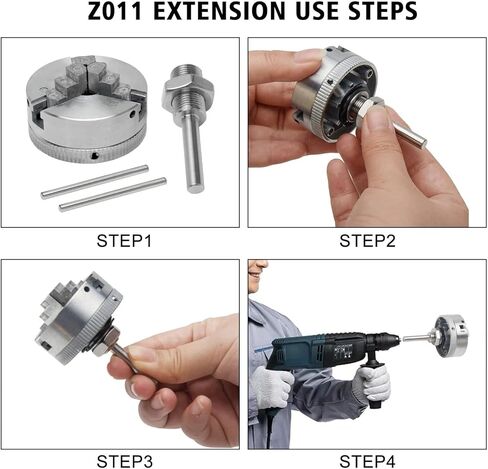 Z011 EXTENSION USE STEPS

STEP1

STEP2

STEP3

STEP4