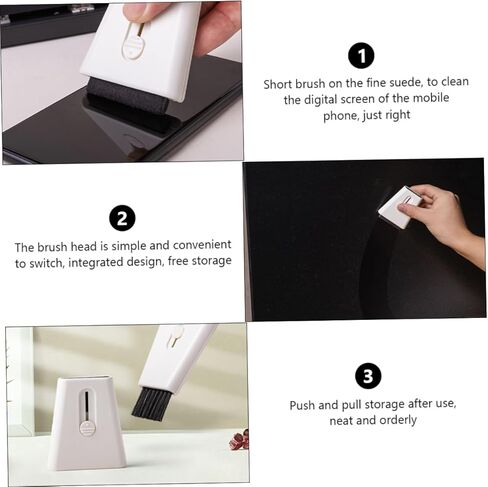 1

Short brush on the fine suede, to clean the digital screen of the mobile phone, just right

2

The brush head is simple and convenient to switch, integrated design, free storage

3

Push and pull storage after use, neat and orderly