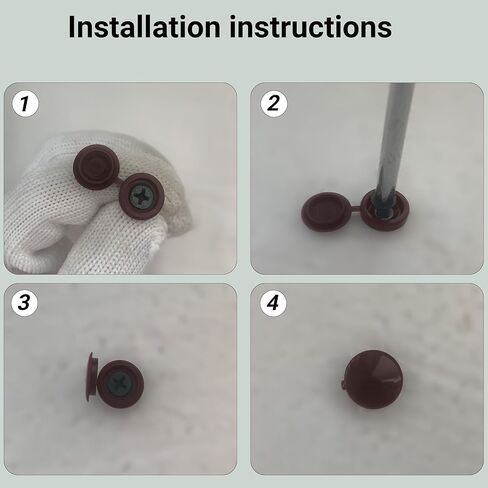 Installation instructions

1

2

3

4