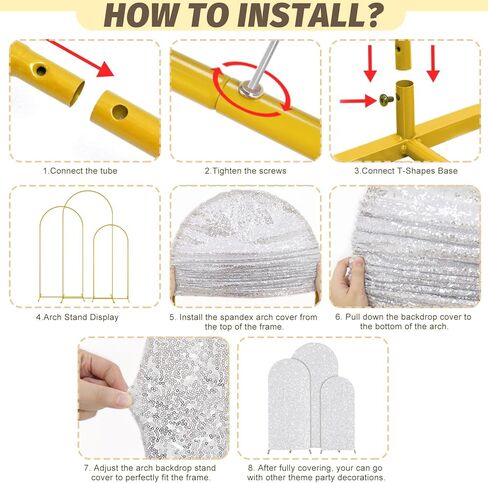 HOW TO INSTALL?

1.Connect the tube

2.Tighten the screws

3.Connect T-Shapes Base

4.Arch Stand Display

5. Install the spandex arch cover from the top of the frame.

6. Pull down the backdrop cover to the bottom of the arch.

7. Adjust the arch backdrop stand cover to perfectly fit the frame.

8. After fully covering, your can go with other theme party decorations.