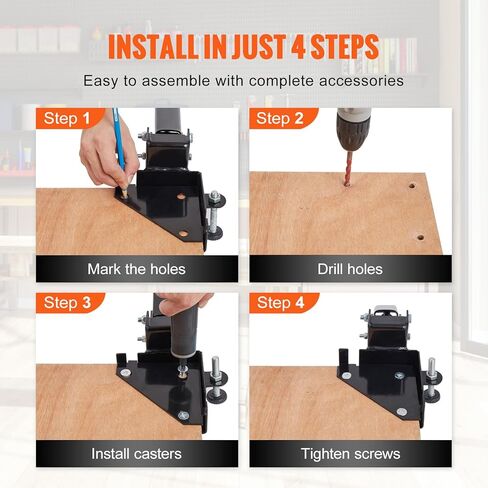 INSTALL IN JUST 4 STEPS

Easy to assemble with complete accessories

Step 1

Mark the holes

Step 2

Drill holes

Step 3

Install casters

Step 4

Tighten screws