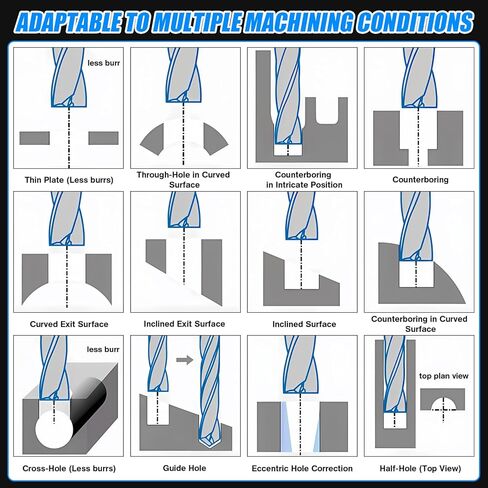 ADAPTABLE TO MULTIPLE MACHINING CONDITIONS

less burr

Thin Plate (Less burrs)

Through-Hole in Curved Surface

Counterboring in Intricate Position

Counterboring

Curved Exit Surface

Inclined Exit Surface

Inclined Surface

Counterboring in Curved Surface

less burr

Cross-Hole (Less burrs)

Guide Hole

Eccentric Hole Correction

top plan view

Half-Hole (Top View)