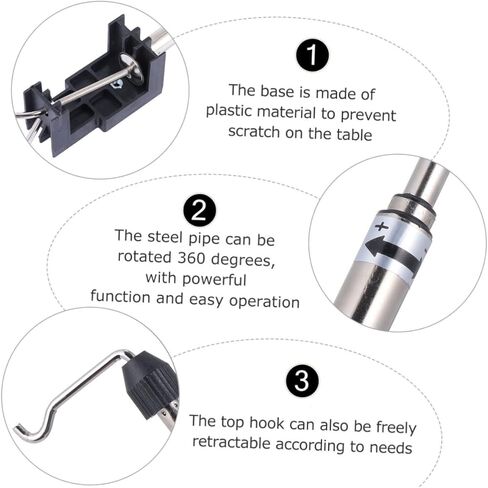 1

The base is made of plastic material to prevent scratch on the table

2

The steel pipe can be rotated 360 degrees, with powerful function and easy operation

+

3

The top hook can also be freely retractable according to needs