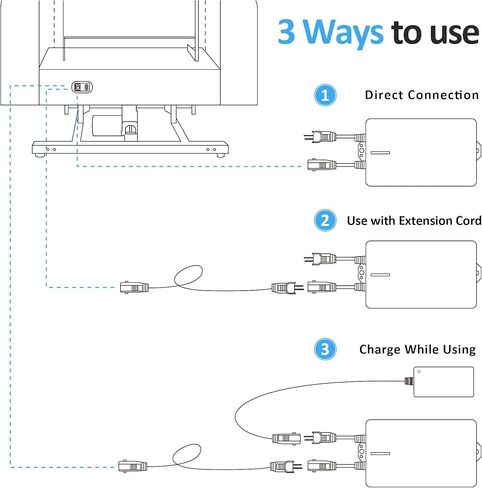 3 Ways to use

1 Direct Connection

2 Use with Extension Cord

3 Charge While Using