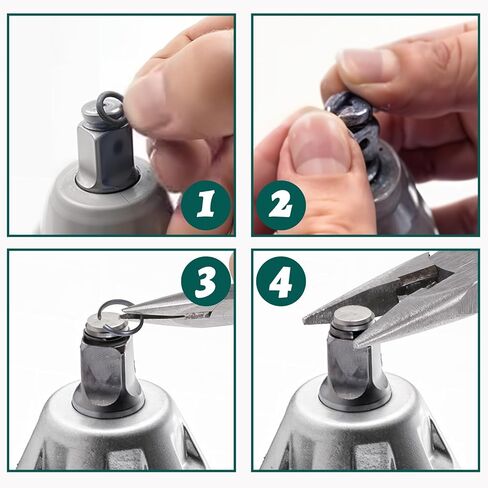 1

2

3

4