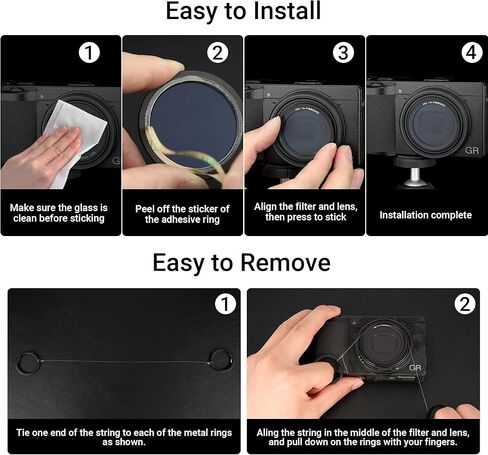 Easy to Install

1

Make sure the glass is clean before sticking

2

Peel off the sticker of the adhesive ring

3

Align the filter and lens, then press to stick

4

GR

Installation complete

Easy to Remove

1

Tie one end of the string to each of the metal rings as shown.

2

GR

Aling the string in the middle of the filter and lens, and pull down on the rings with your fingers.