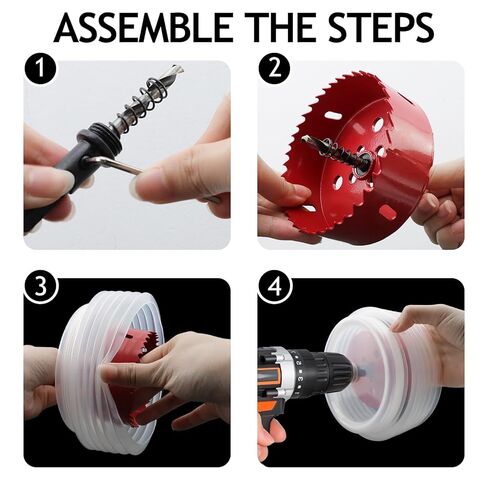 ASSEMBLE THE STEPS

1

2

3

4