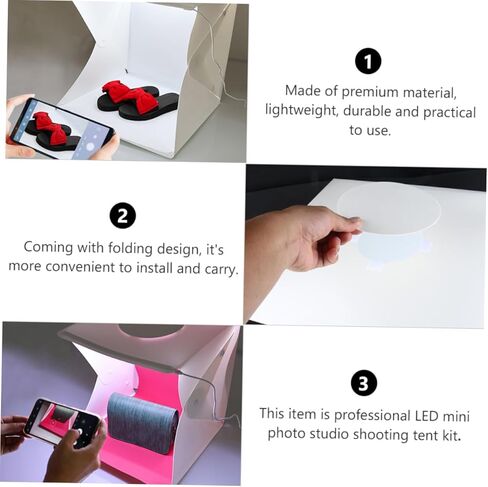 1

Made of premium material, lightweight, durable and practical to use.

2

Coming with folding design, it's more convenient to install and carry.

3

This item is professional LED mini photo studio shooting tent kit.