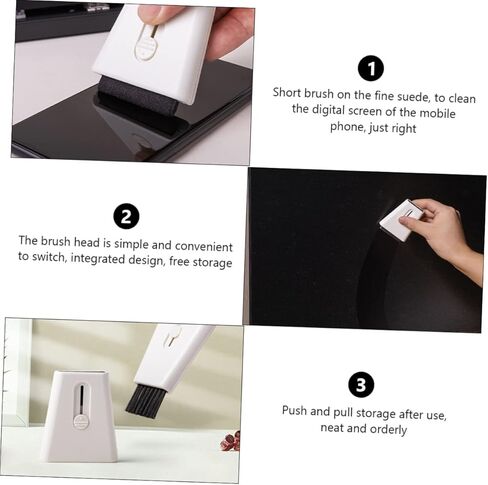 1

Short brush on the fine suede, to clean the digital screen of the mobile phone, just right

2

The brush head is simple and convenient to switch, integrated design, free storage

3

Push and pull storage after use, neat and orderly