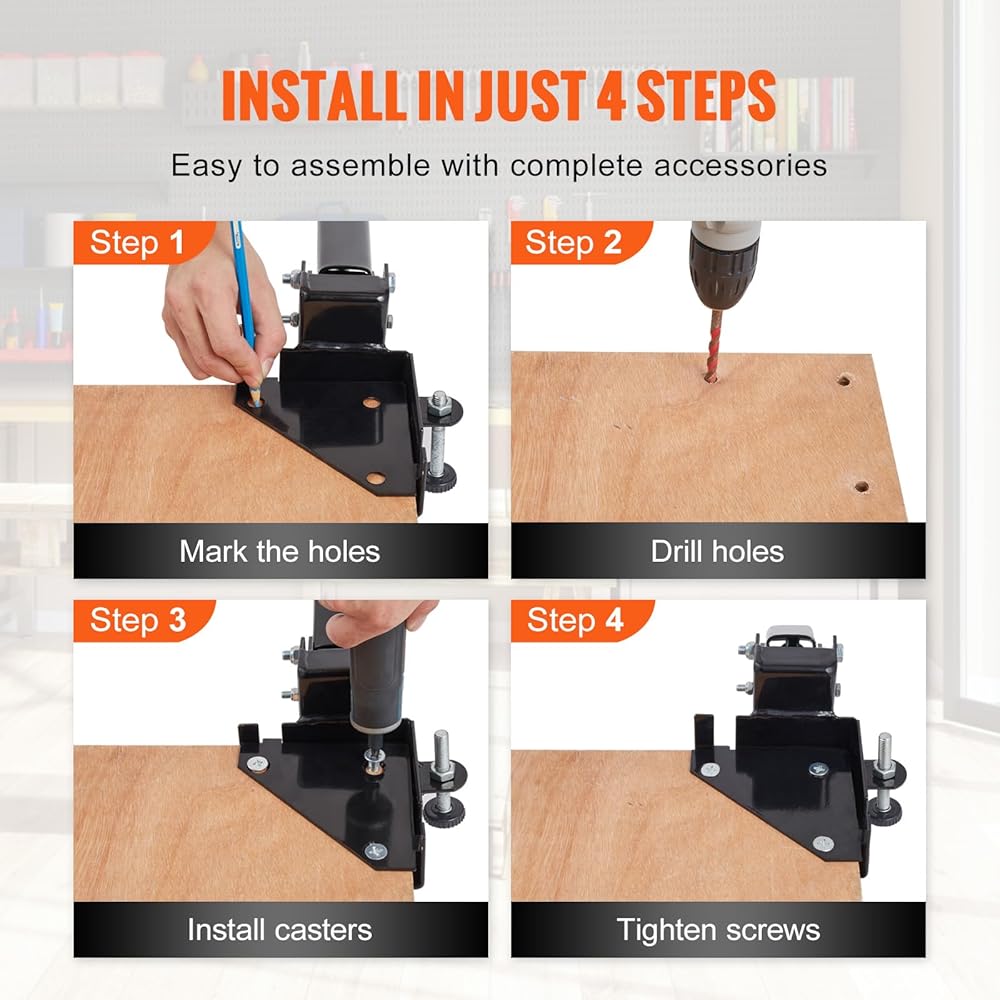 INSTALL IN JUST 4 STEPS

Easy to assemble with complete accessories

Step 1

Mark the holes

Step 2

Drill holes

Step 3

Install casters

Step 4

Tighten screws