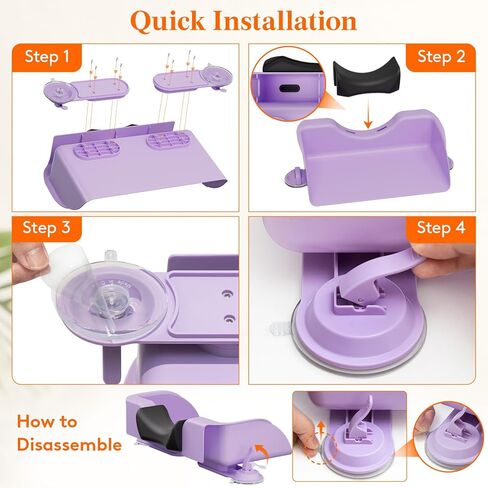 Quick Installation

Step 1

Step 2

Step 3

Step 4

How to Disassemble