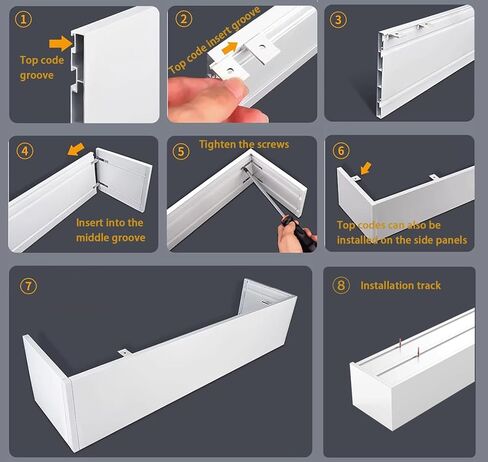 ①

Top code groove

②

Top code insert groove

③

④

Insert into the middle groove

⑤

Tighten the screws

⑥

Top codes can also be installed on the side panels

⑦

⑧

Installation track